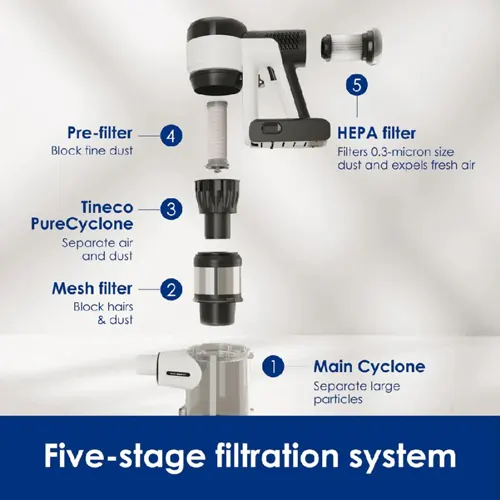 5
HEPA filter
Filters 0.3-micron size dust and expels fresh air

Pre-filter
Block fine dust
4

Tineco PureCyclone
Separate air and dust
3

Mesh filter
Block hairs & dust
2

1
Main Cyclone
Separate large particles

Five-stage filtration system